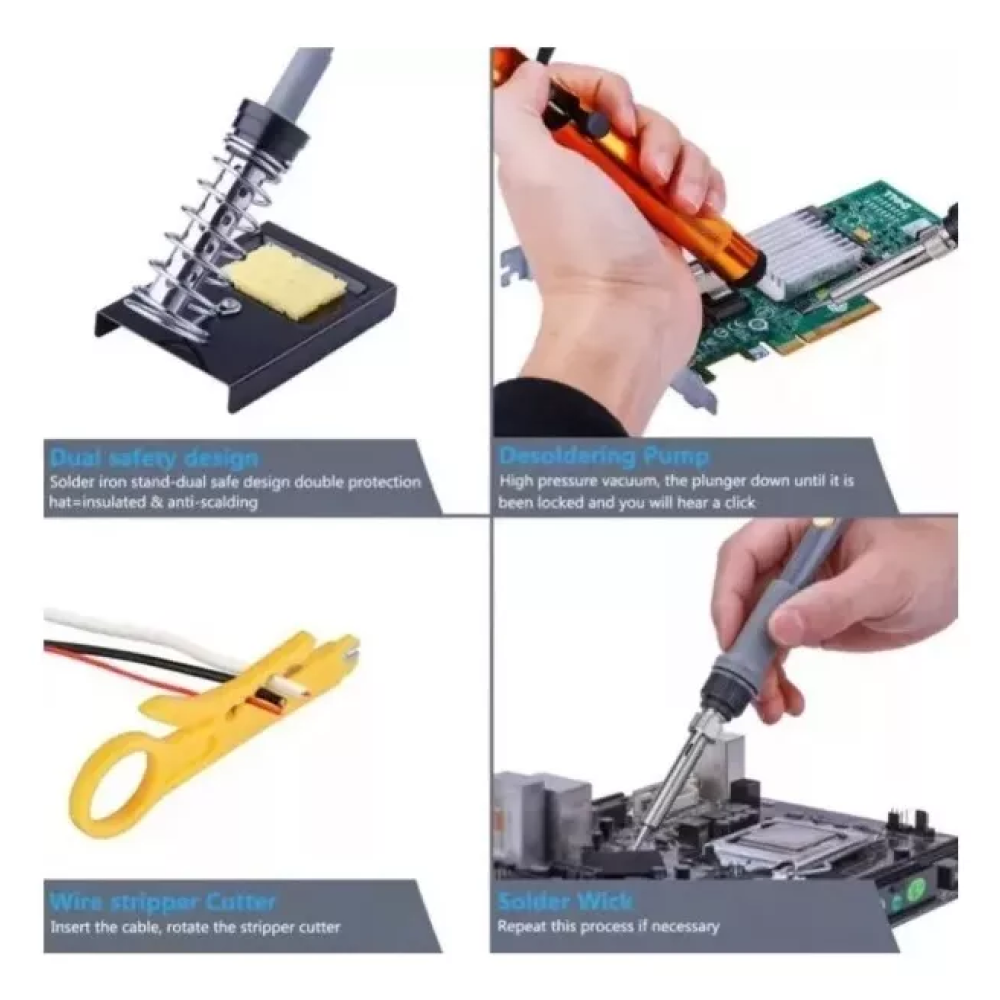 Dual safety design
Solder iron stand-dual safe design double protection hat=insulated & anti-scalding

Desoldering Pump
High pressure vacuum, the plunger down until it is been locked and you will hear a click

Wire stripper Cutter
Insert the cable, rotate the stripper cutter

Solder Wick
Repeat this process if necessary